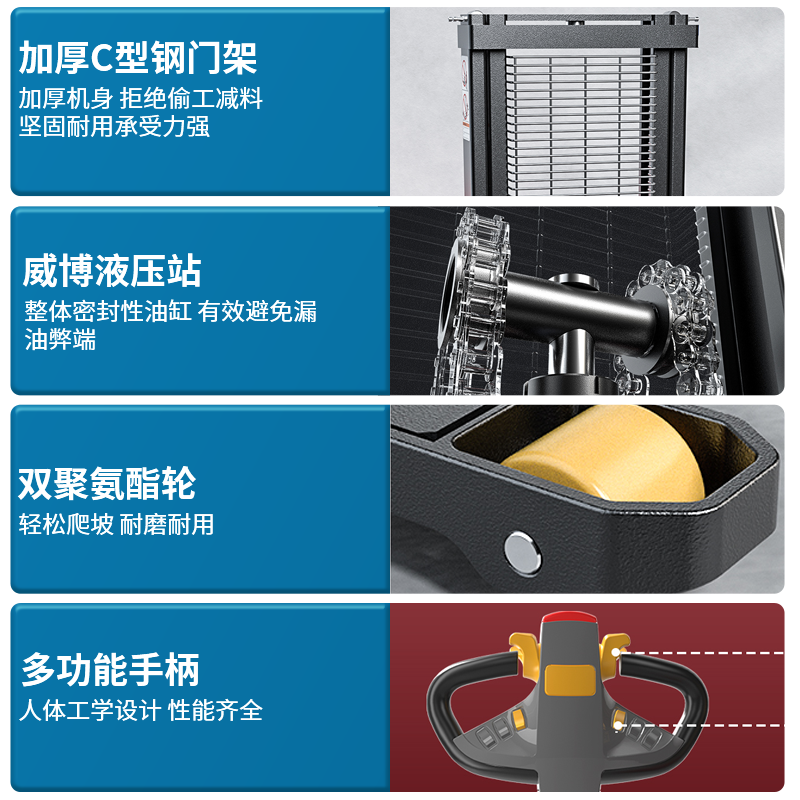 加厚C型钢门架

加厚机身 拒绝偷工减料
坚固耐用承受力强

威博液压站

整体密封性油缸 有效避免漏油弊端

双聚氨酯轮

轻松爬坡 耐磨耐用

多功能手柄

人体工学设计 性能齐全